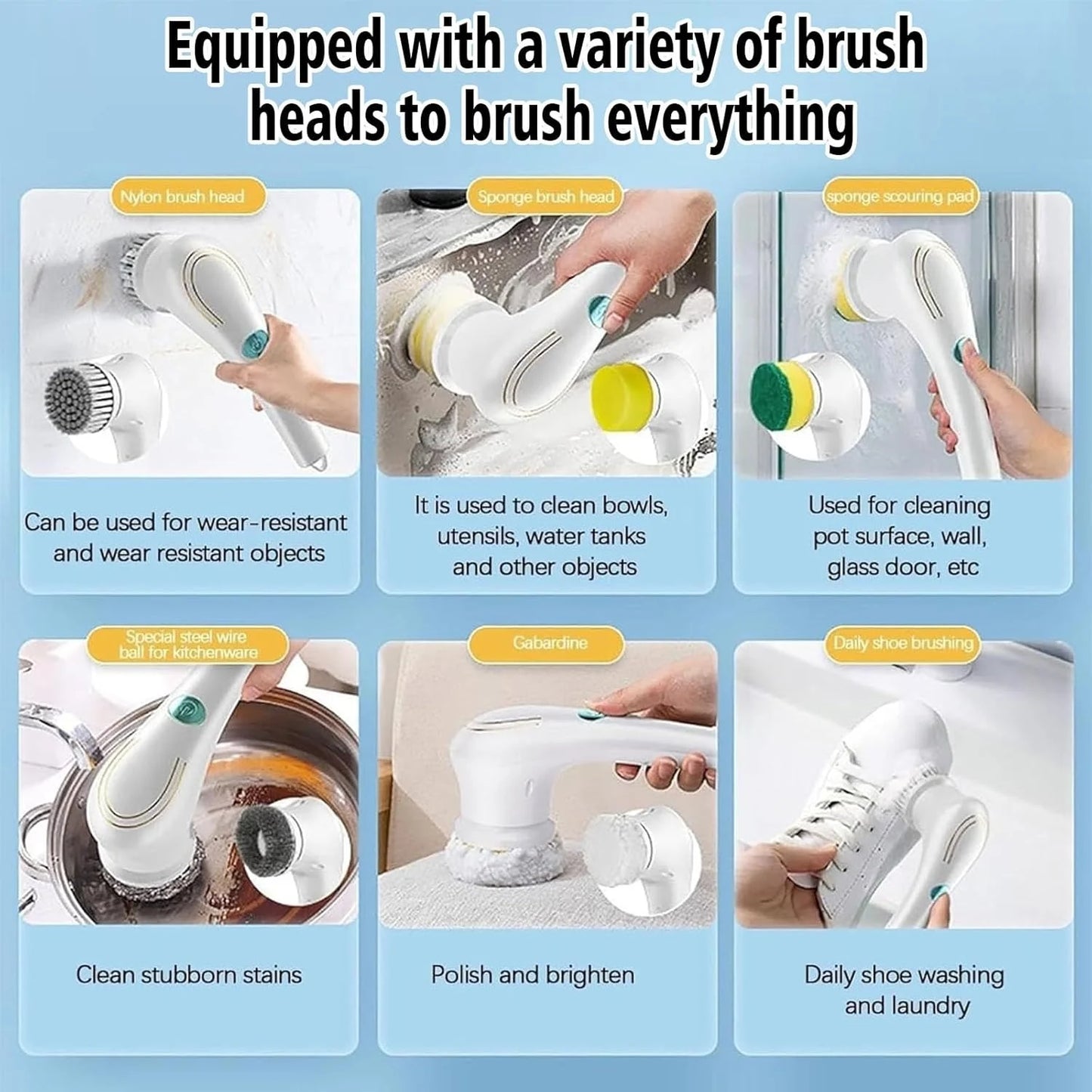 Equipped with a variety of brush heads to brush everything

Nylon brush head

Can be used for wear-resistant and wear resistant objects

Sponge brush head

It is used to clean bowls, utensils, water tanks and other objects

sponge scouring pad

Used for cleaning pot surface, wall, glass door, etc

Special steel wire ball for kitchenware

Clean stubborn stains

Gabardine

Polish and brighten

Daily shoe brushing

Daily shoe washing and laundry